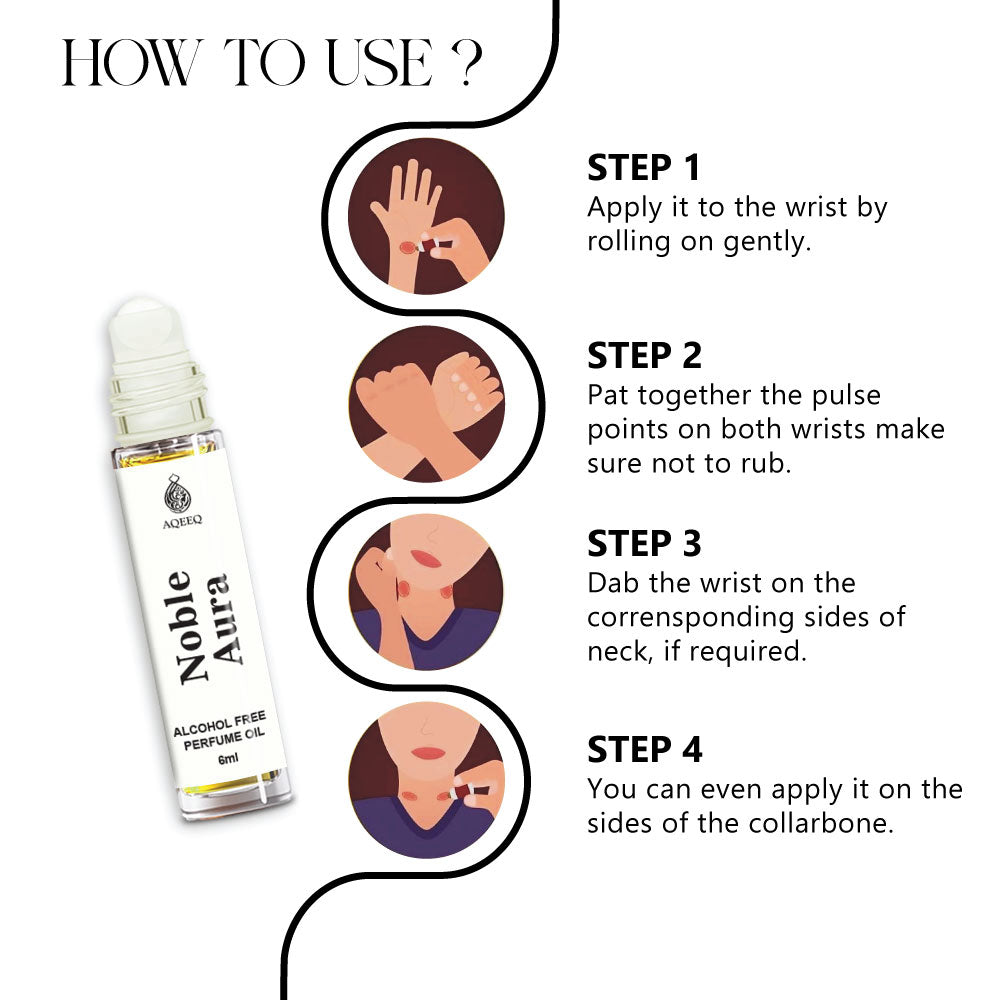 HOW TO USE ?

AQEEQ

Noble Aura

ALCOHOL FREE PERFUME OIL

6ml

STEP 1
Apply it to the wrist by rolling on gently.

STEP 2
Pat together the pulse points on both wrists make sure not to rub.

STEP 3
Dab the wrist on the corrensponding sides of neck, if required.

STEP 4
You can even apply it on the sides of the collarbone.