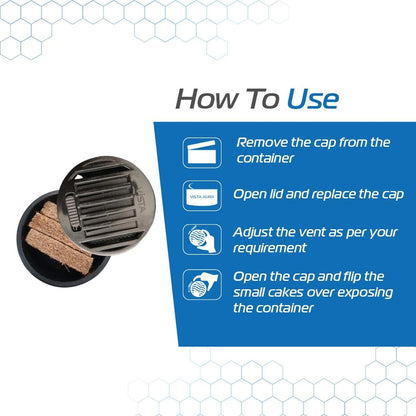 How To Use

VISTA

Remove the cap from the container

VISTA AURA

Open lid and replace the cap

Adjust the vent as per your requirement

Open the cap and flip the small cakes over exposing the container