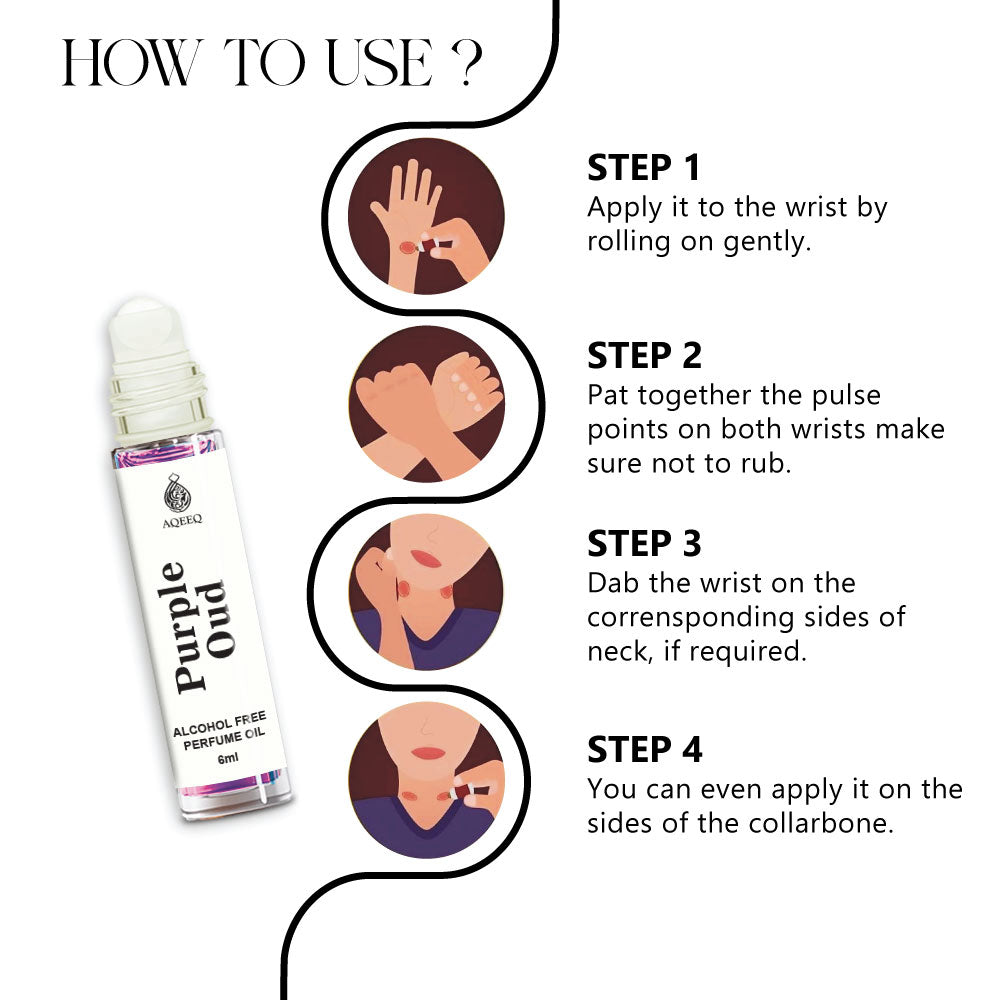 HOW TO USE ?

AQEEQ

Purple Oud

ALCOHOL FREE PERFUME OIL

6ml

STEP 1
Apply it to the wrist by rolling on gently.

STEP 2
Pat together the pulse points on both wrists make sure not to rub.

STEP 3
Dab the wrist on the corrensponding sides of neck, if required.

STEP 4
You can even apply it on the sides of the collarbone.