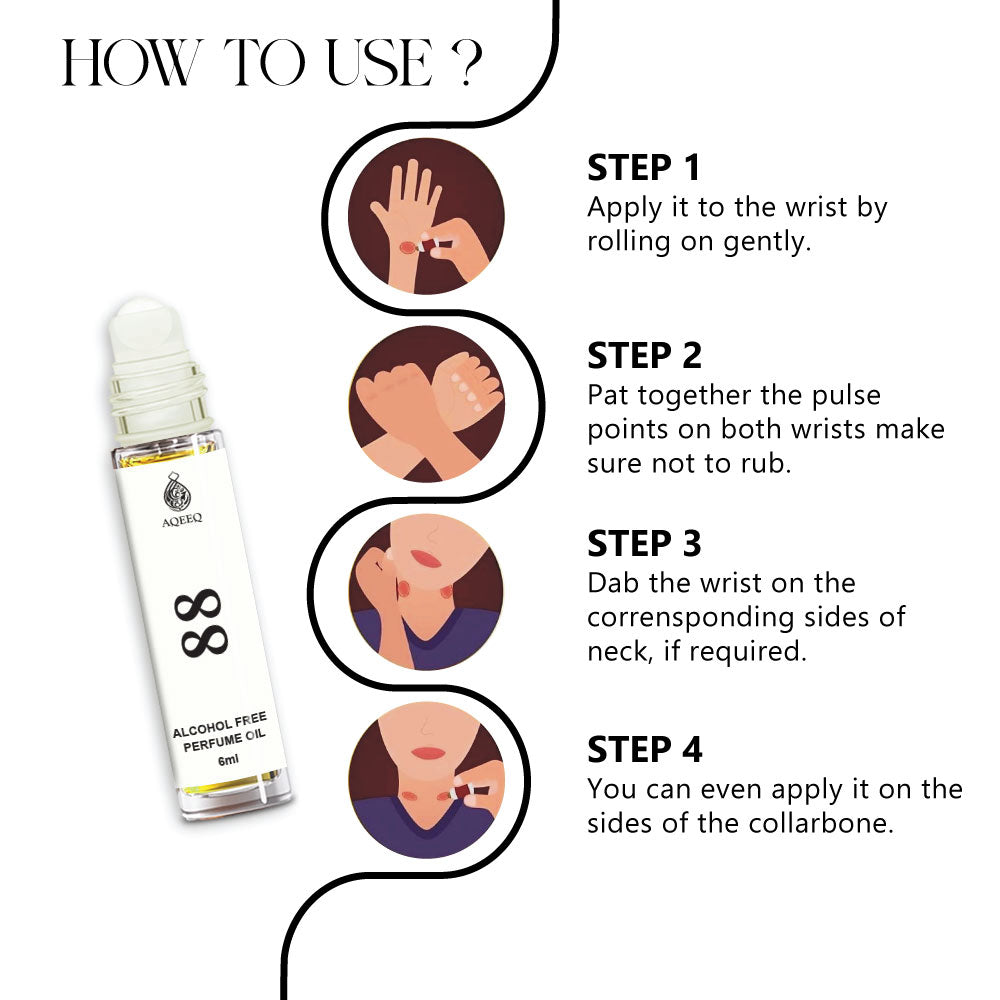 HOW TO USE ?

AQEEQ

88

ALCOHOL FREE PERFUME OIL
6ml

STEP 1
Apply it to the wrist by rolling on gently.

STEP 2
Pat together the pulse points on both wrists make sure not to rub.

STEP 3
Dab the wrist on the corrensponding sides of neck, if required.

STEP 4
You can even apply it on the sides of the collarbone.