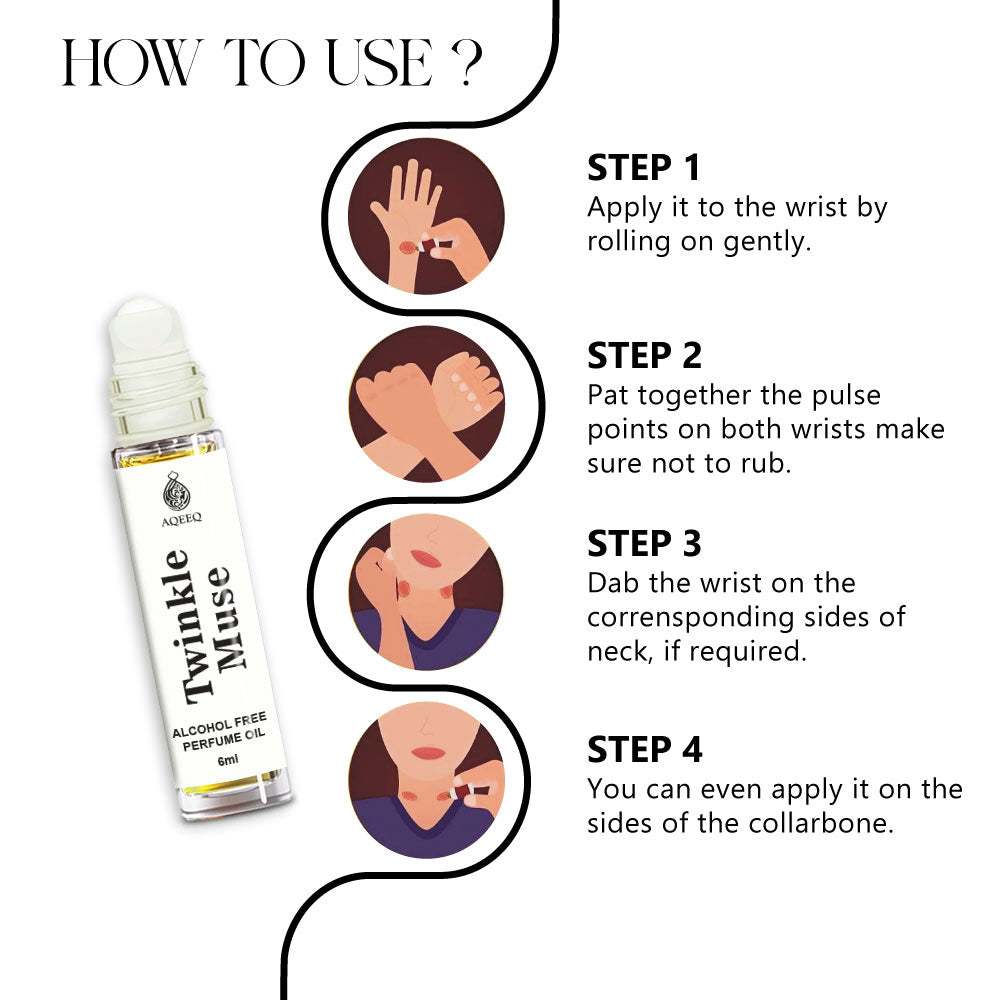 HOW TO USE ?

AQEEQ

Twinkle Muse

ALCOHOL FREE PERFUME OIL

6ml

STEP 1
Apply it to the wrist by rolling on gently.

STEP 2
Pat together the pulse points on both wrists make sure not to rub.

STEP 3
Dab the wrist on the corrensponding sides of neck, if required.

STEP 4
You can even apply it on the sides of the collarbone.