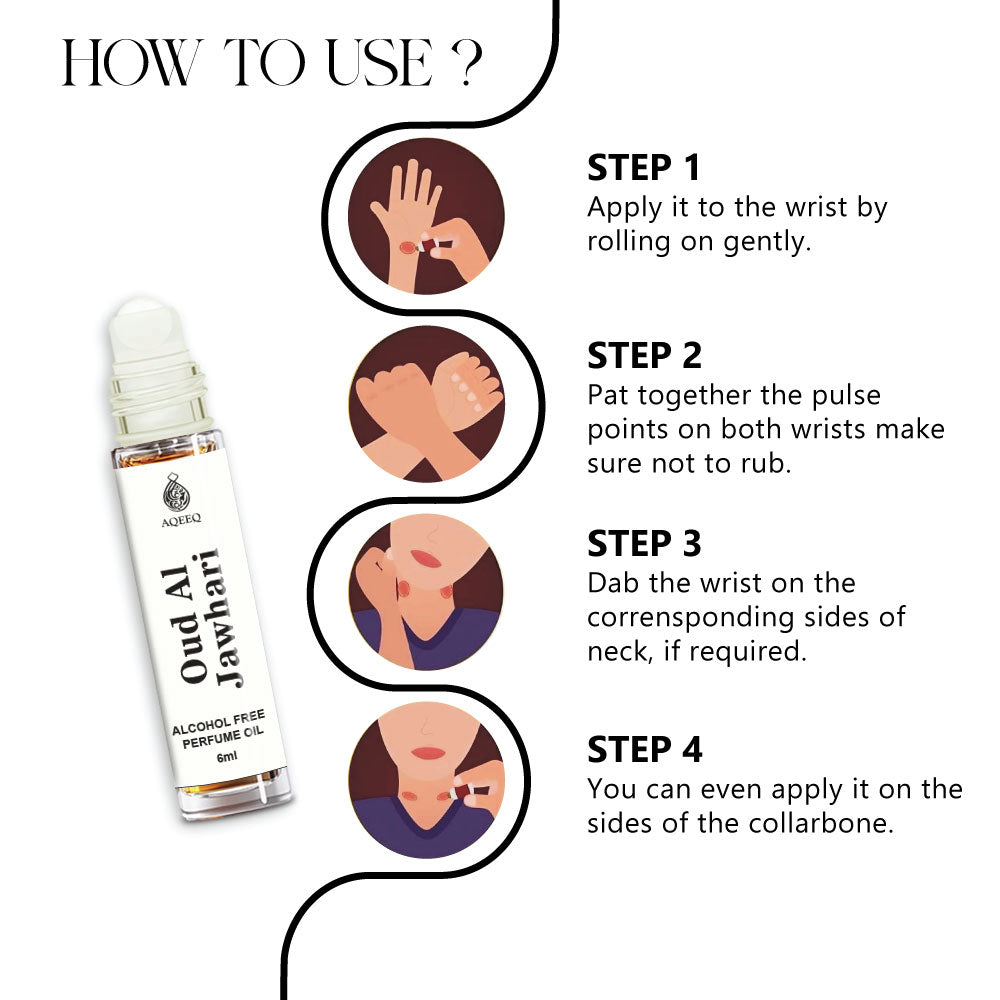 HOW TO USE ?

AQEEQ
Oud Al Jawhari
ALCOHOL FREE PERFUME OIL
6ml

STEP 1
Apply it to the wrist by rolling on gently.

STEP 2
Pat together the pulse points on both wrists make sure not to rub.

STEP 3
Dab the wrist on the corrensponding sides of neck, if required.

STEP 4
You can even apply it on the sides of the collarbone.