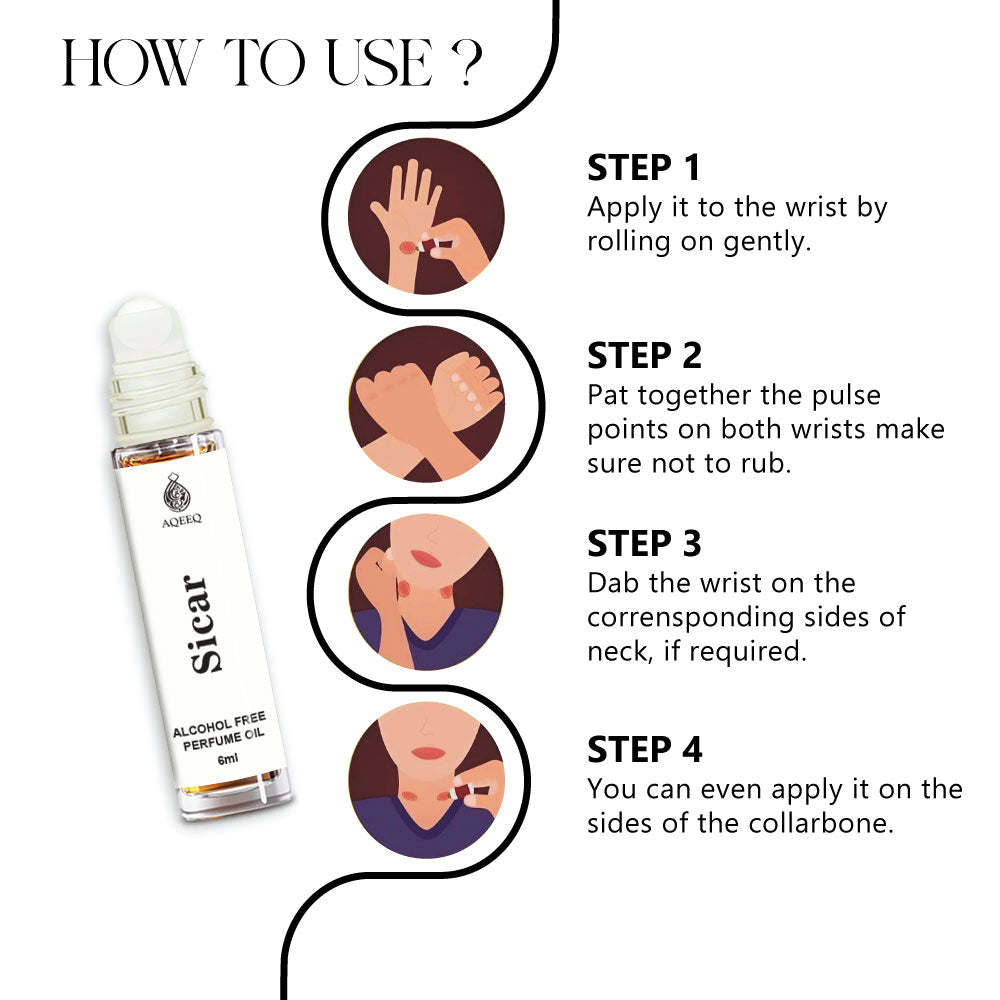 HOW TO USE ?

AQEEQ

Sicar

ALCOHOL FREE PERFUME OIL

6ml

STEP 1
Apply it to the wrist by rolling on gently.

STEP 2
Pat together the pulse points on both wrists make sure not to rub.

STEP 3
Dab the wrist on the corrensponding sides of neck, if required.

STEP 4
You can even apply it on the sides of the collarbone.